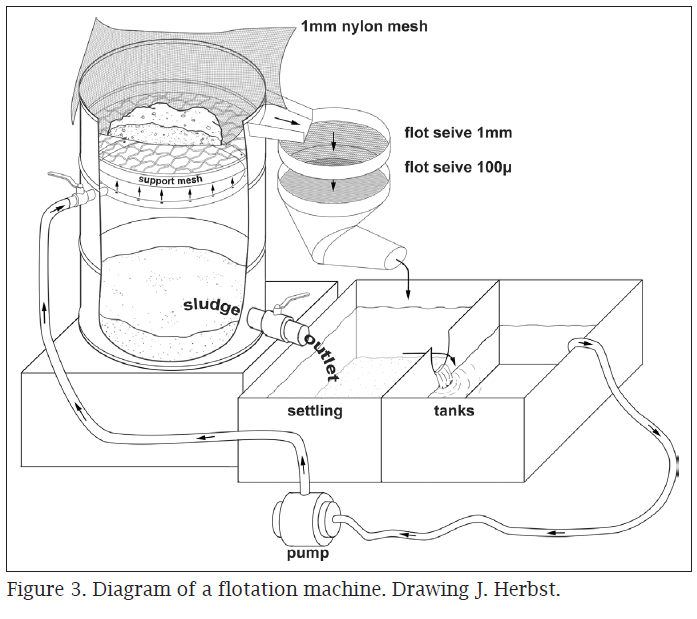 1mm nylon mesh

flot seive 1mm

flot seive 100µ

support mesh

sludge

outlet

settling

tanks

pump

Figure 3. Diagram of a flotation machine. Drawing J. Herbst.